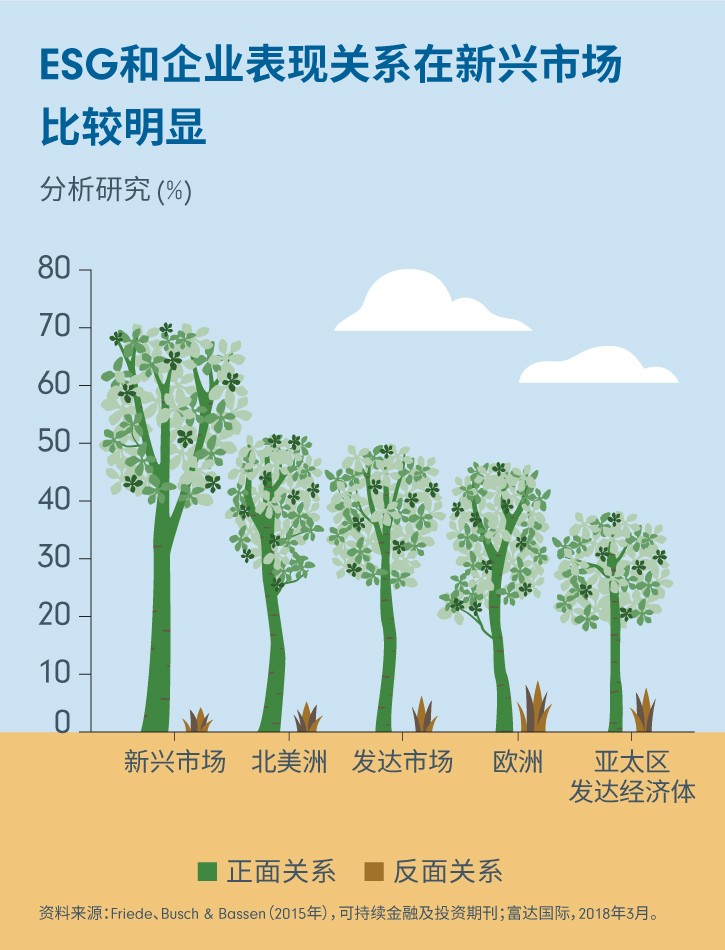 ESG和企业表现关系在新兴市场比较明显

分析研究 (%)

80
70
60
50
40
30
20
10
0

新兴市场
北美洲
发达市场
欧洲
亚太区发达经济体

正面关系
反面关系

资料来源：Friede、Busch & Bassen（2015年），可持续金融及投资期刊；富达国际，2018年3月。