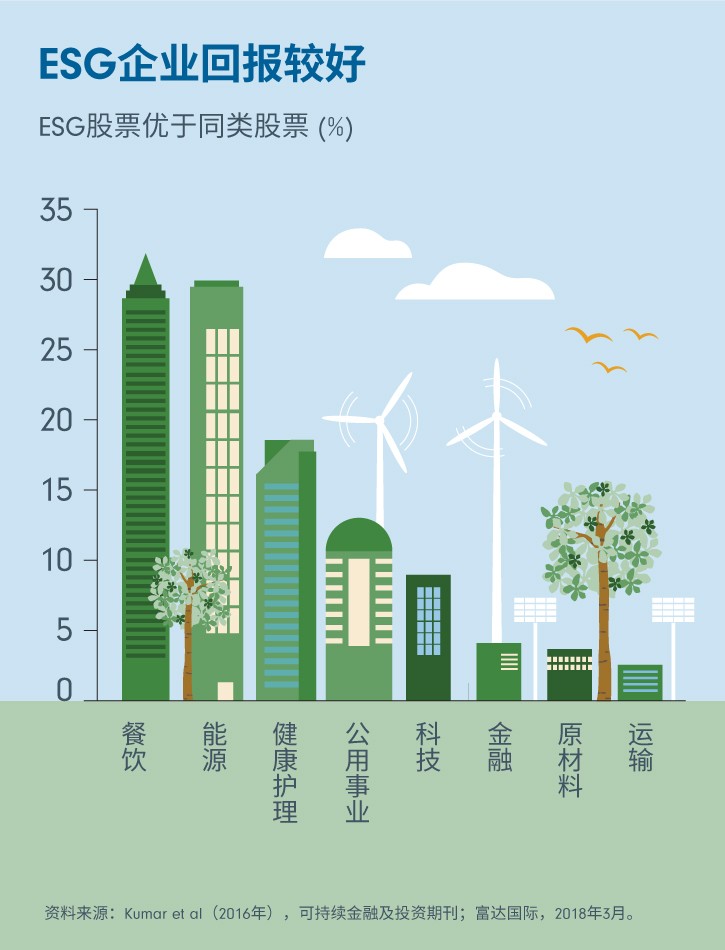 ESG企业回报较好

ESG股票优于同类股票 (%)

35
30
25
20
15
10
5
0

餐饮
能源
健康护理
公用事业
科技
金融
原材料
运输

资料来源：Kumar et al（2016年），可持续金融及投资期刊；富达国际，2018年3月。